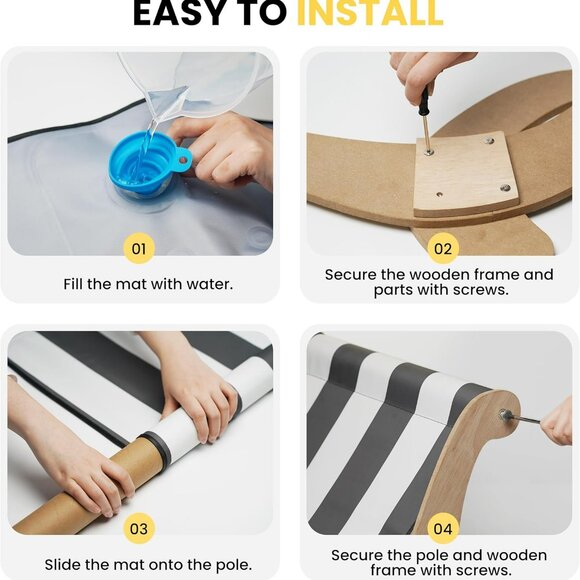 EASY TO INSTALL

01

Fill the mat with water.

02

Secure the wooden frame and parts with screws.

03

Slide the mat onto the pole.

04

Secure the pole and wooden frame with screws.